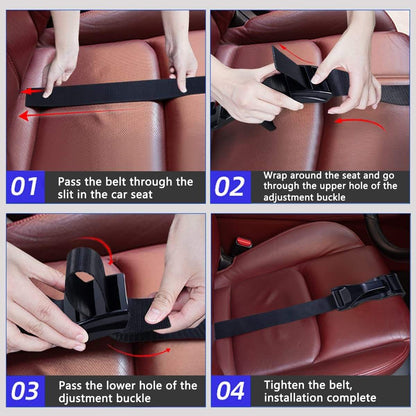 01 Pass the belt through the slit in the car seat

02 Wrap around the seat and go through the upper hole of the adjustment buckle

03 Pass the lower hole of the djustment buckle

04 Tighten the belt, installation complete