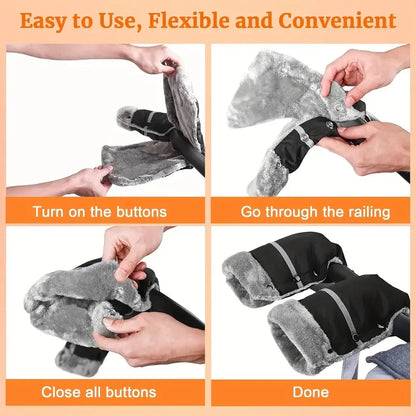 Easy to Use, Flexible and Convenient

Turn on the buttons

Go through the railing

Close all buttons

Done