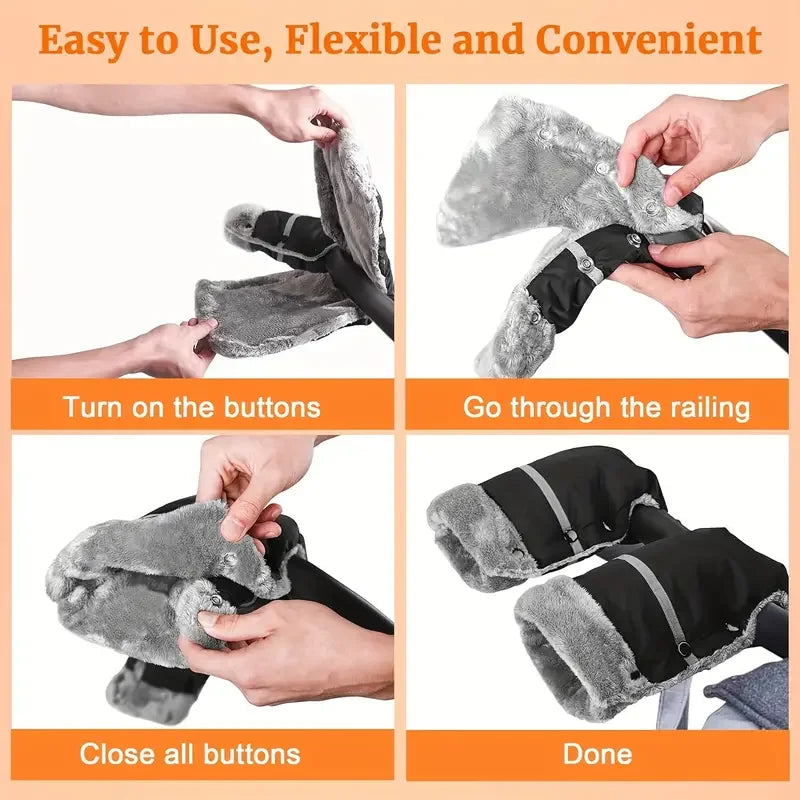 Easy to Use, Flexible and Convenient

Turn on the buttons

Go through the railing

Close all buttons

Done